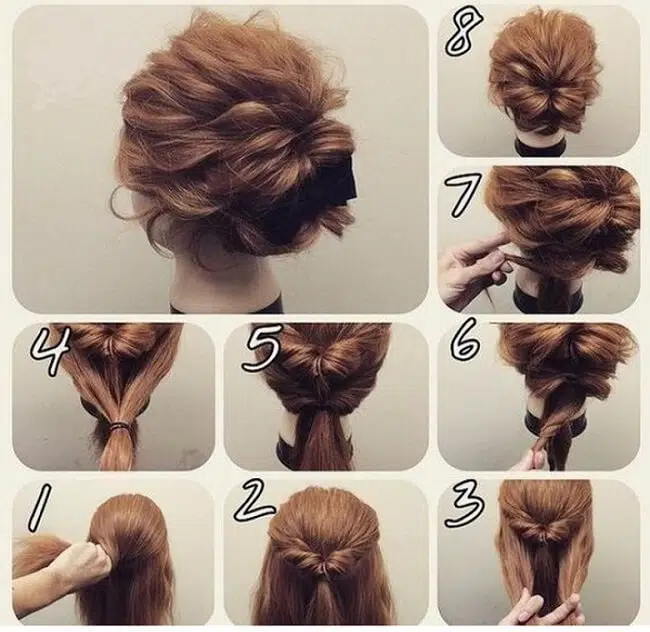 8

7

4

5

6

1

2

3