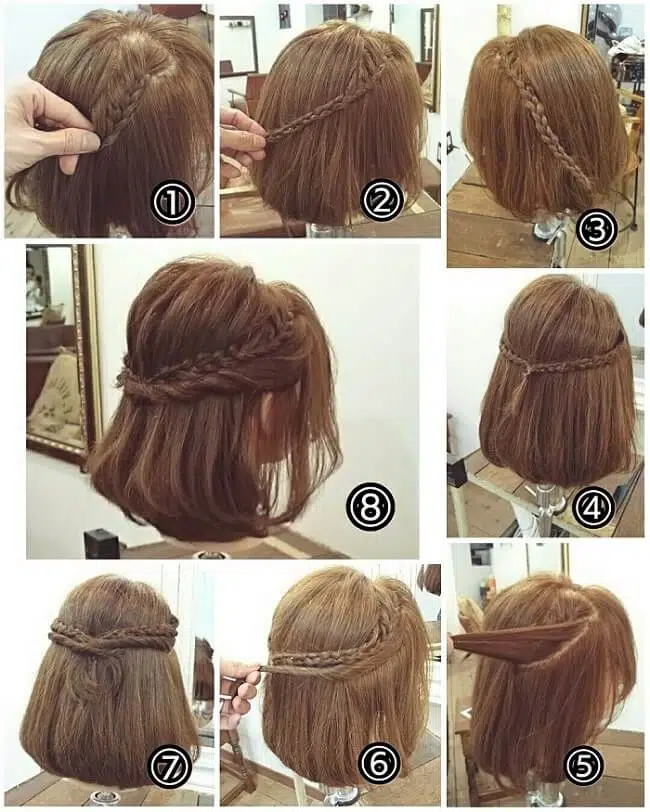 ①
②
③
⑧
④
⑦
⑥
⑤